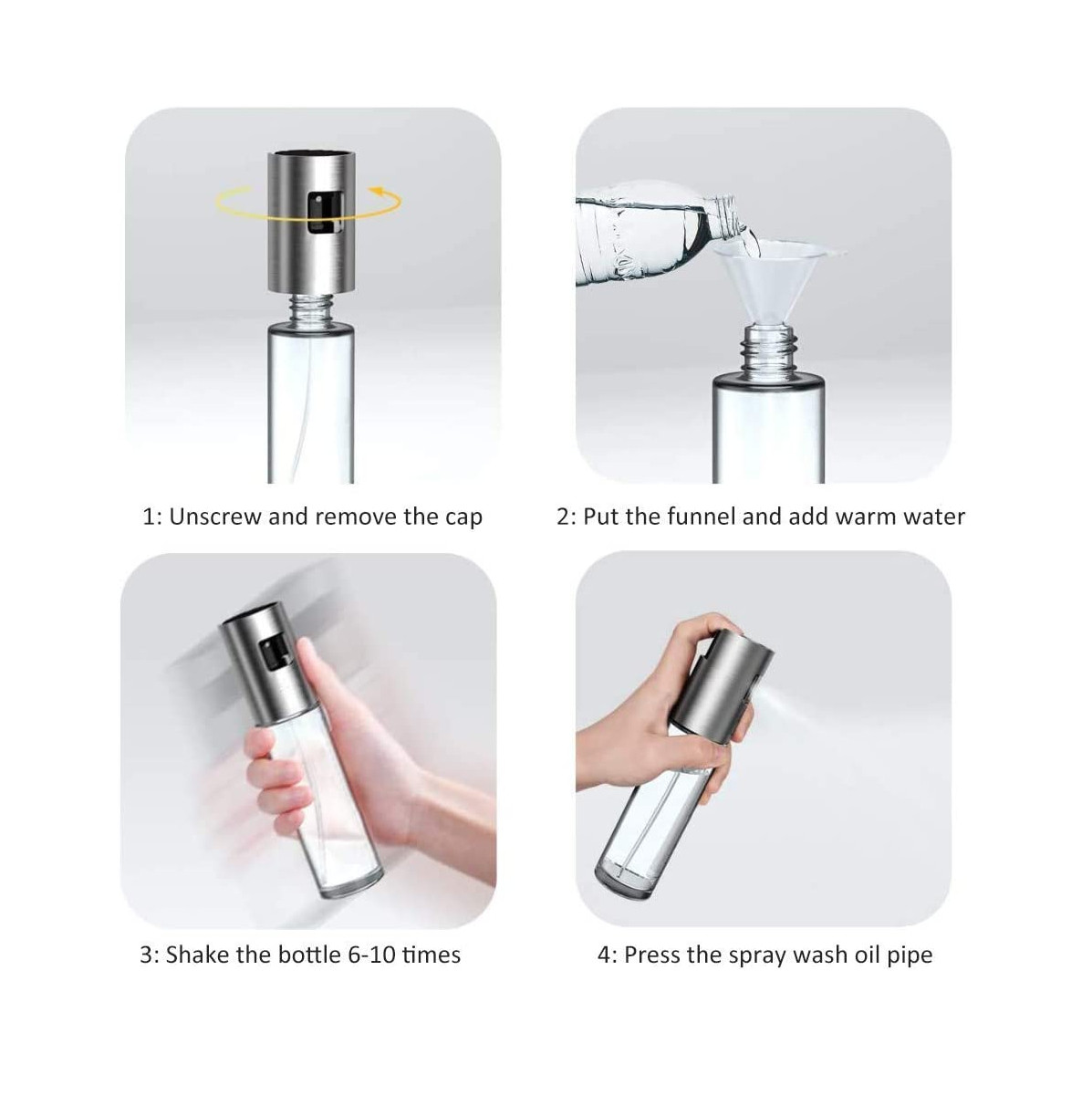 1: Unscrew and remove the cap

2: Put the funnel and add warm water

3: Shake the bottle 6-10 times

4: Press the spray wash oil pipe